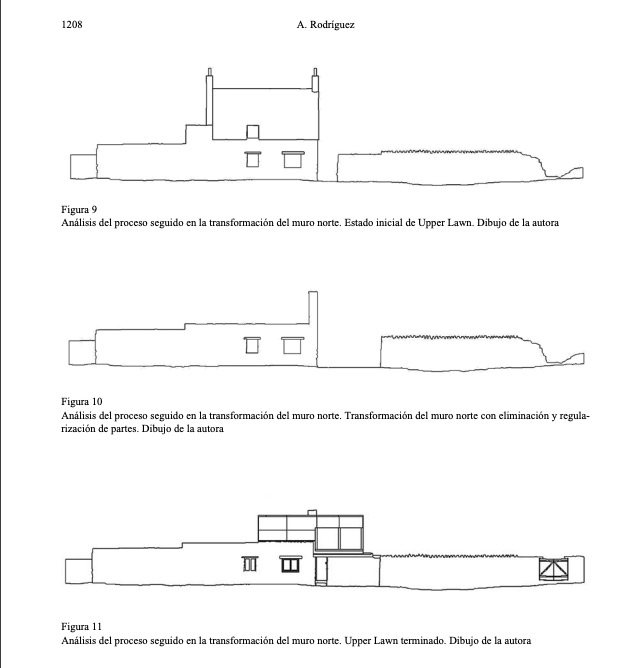 1208 A. Rodríguez

Figura 9
Análisis del proceso seguido en la transformación del muro norte. Estado inicial de Upper Lawn. Dibujo de la autora

Figura 10
Análisis del proceso seguido en la transformación del muro norte. Transformación del muro norte con eliminación y regularización de partes. Dibujo de la autora

Figura 11
Análisis del proceso seguido en la transformación del muro norte. Upper Lawn terminado. Dibujo de la autora