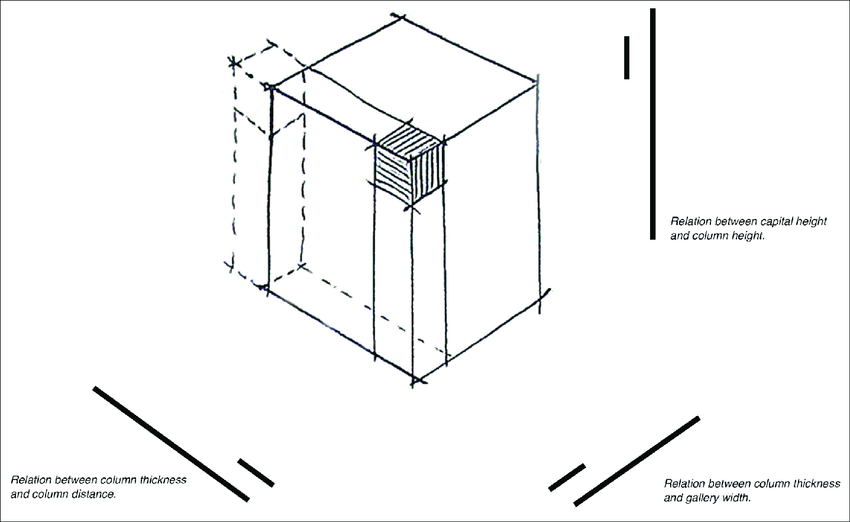 Relation between capital height and column height.

Relation between column thickness and column distance.

Relation between column thickness and gallery width.